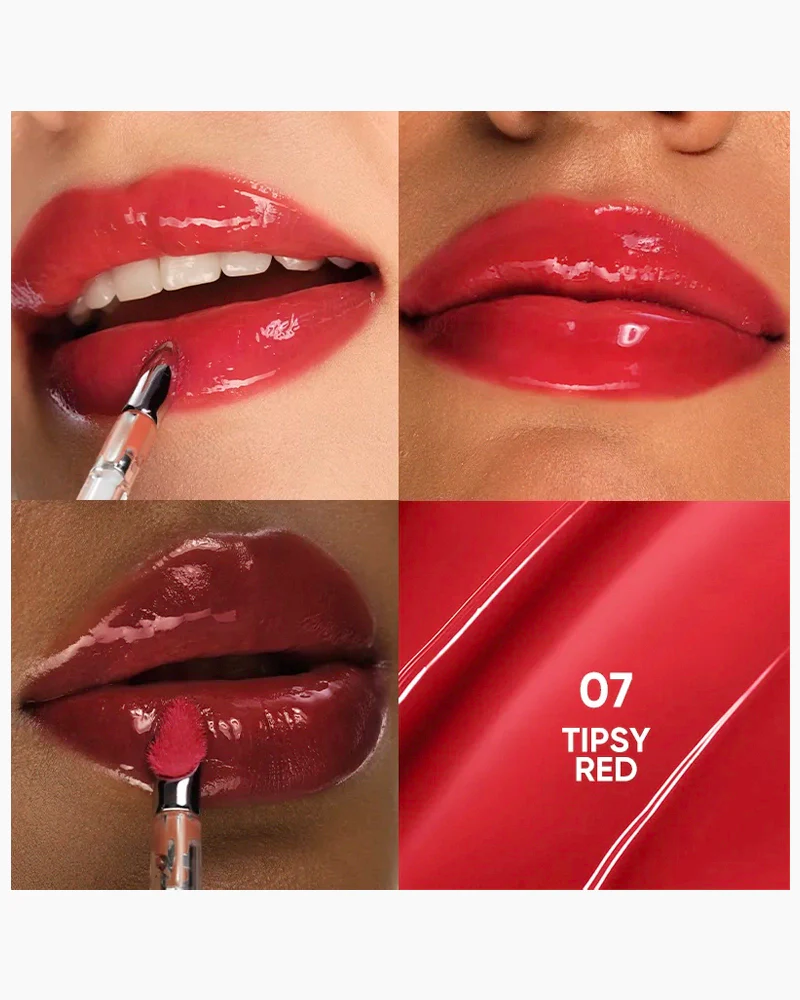 07
TIPSY RED