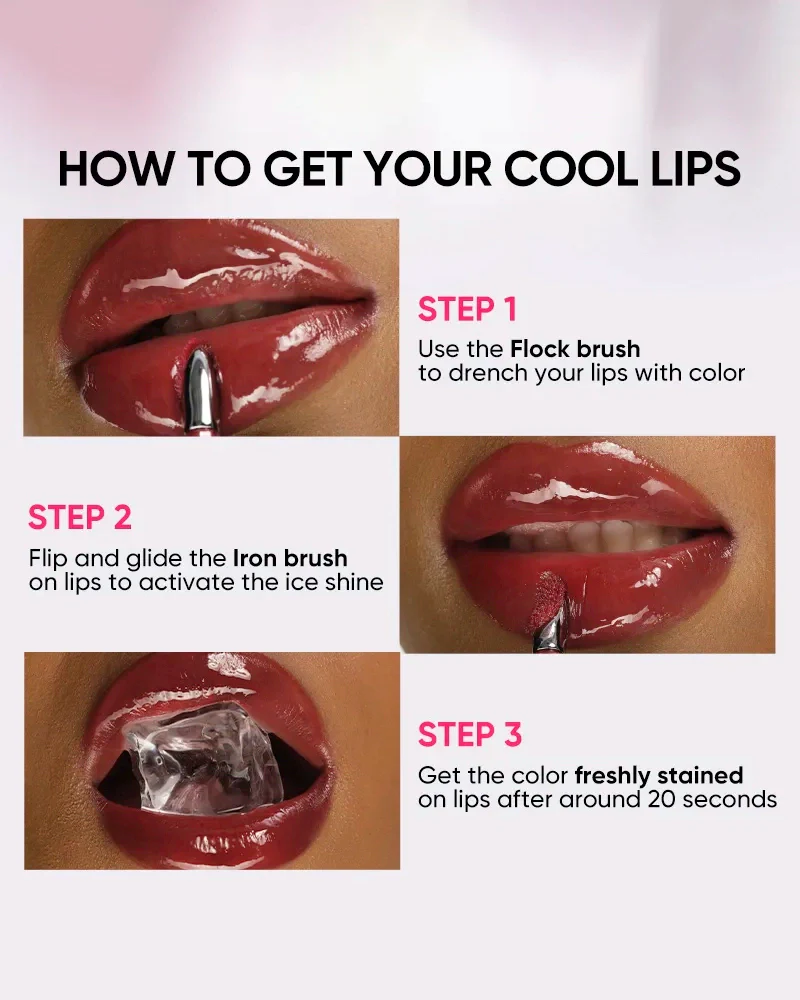 HOW TO GET YOUR COOL LIPS

STEP 1

Use the Flock brush to drench your lips with color

STEP 2

Flip and glide the Iron brush on lips to activate the ice shine

STEP 3

Get the color freshly stained on lips after around 20 seconds